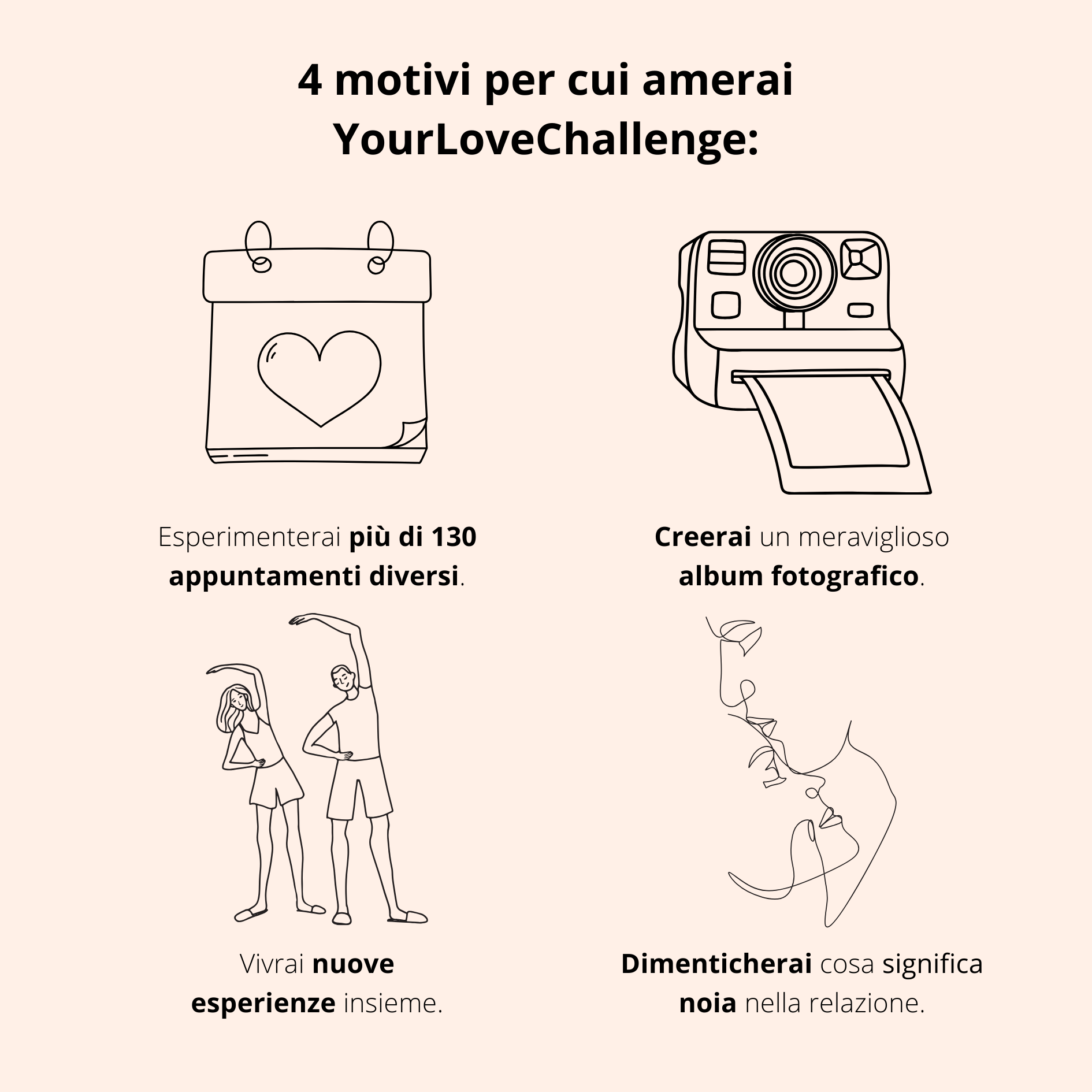 4 motivi per cui amerai YourLoveChallenge:

Esperimenterai più di 130 appuntamenti diversi.

Creerai un meraviglioso album fotografico.

Vivrai nuove esperienze insieme.

Dimenticherai cosa significa noia nella relazione.